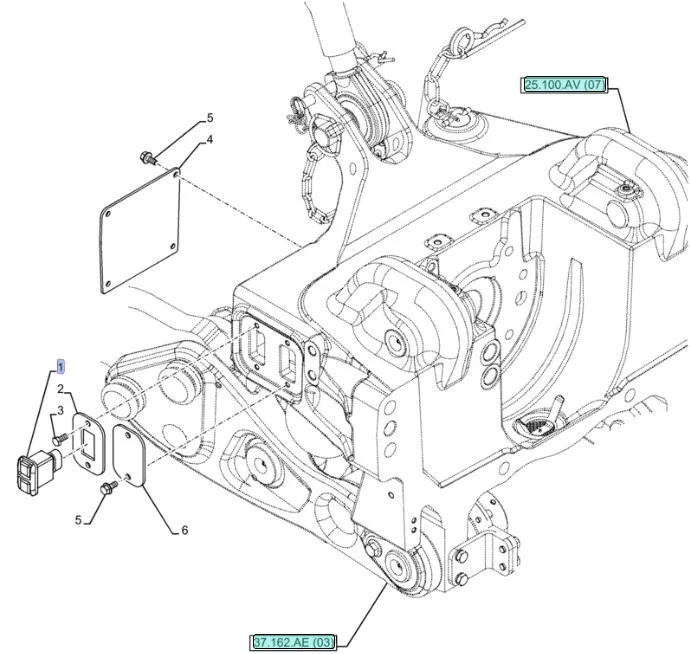 25.100.AV (07)

5

4

1

2

3

5

6

37.162.AE (03)